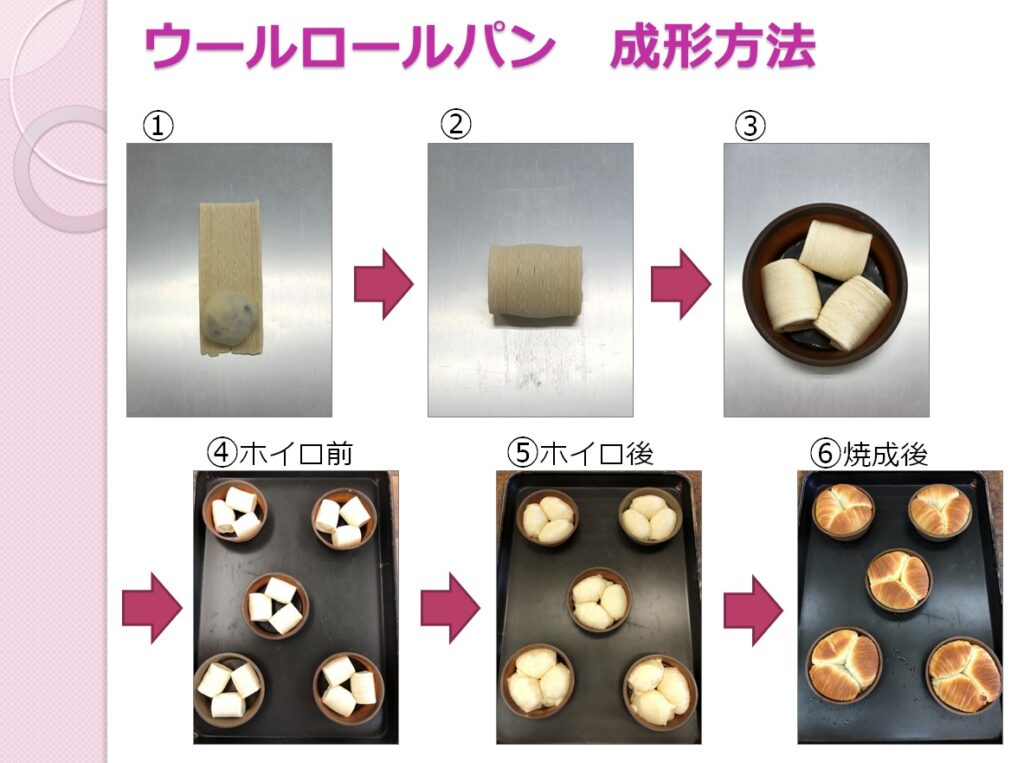 ウールロールパン　成形方法

①

②

③

④ホイロ前

⑤ホイロ後

⑥焼成後